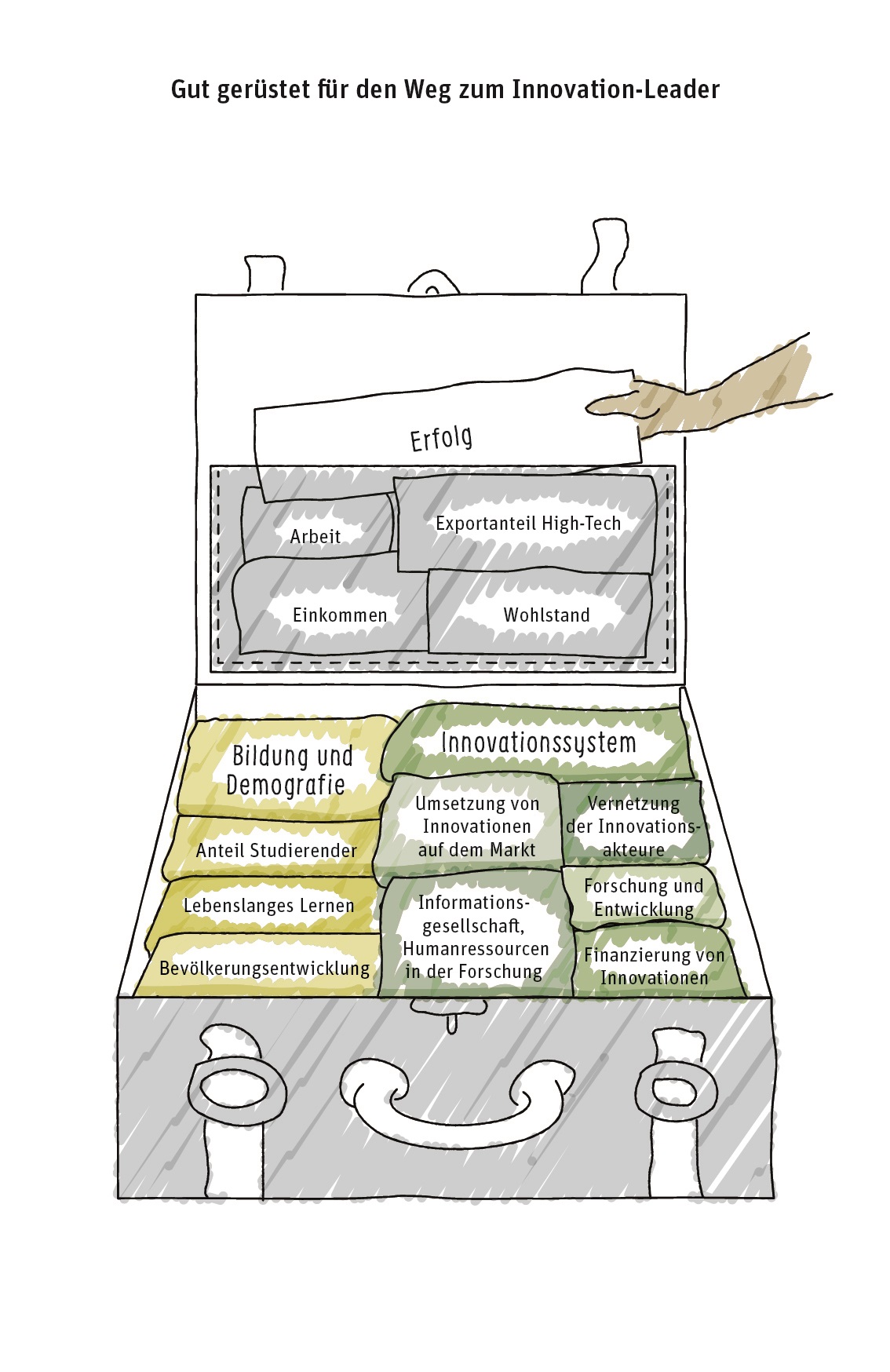 Gut gerüstet für den Weg zum Innovation-Leader

Erfolg

Arbeit

Exportanteil High-Tech

Einkommen

Wohlstand

Bildung und Demografie

Anteil Studierender

Lebenslanges Lernen

Bevölkerungsentwicklung

Innovationssystem

Umsetzung von Innovationen auf dem Markt

Vernetzung der Innovationsakteure

Informationsgesellschaft, Humanressourcen in der Forschung

Forschung und Entwicklung

Finanzierung von Innovationen